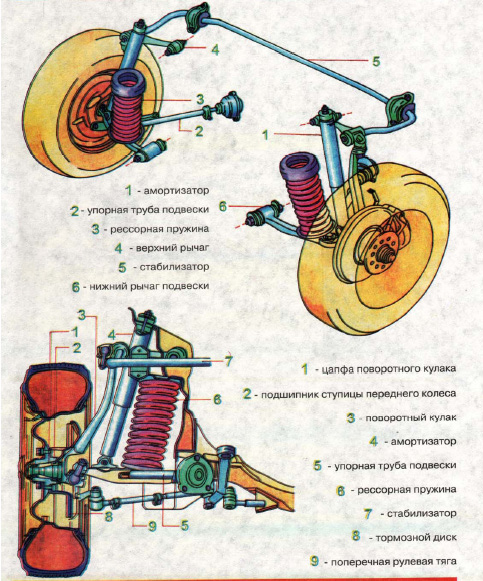 4
5
3
2
1
6

1 - амортизатор
2 - упорная труба подвески
3 - рессорная пружина
4 - верхний рычаг
5 - стабилизатор
6 - нижний рычаг подвески

3
1
2
4
7
6
8
9
5

1 - цапфа поворотного кулака
2 - подшипник ступицы переднего колеса
3 - поворотный кулак
4 - амортизатор
5 - упорная труба подвески
6 - рессорная пружина
7 - стабилизатор
8 - тормозной диск
9 - поперечная рулевая тяга