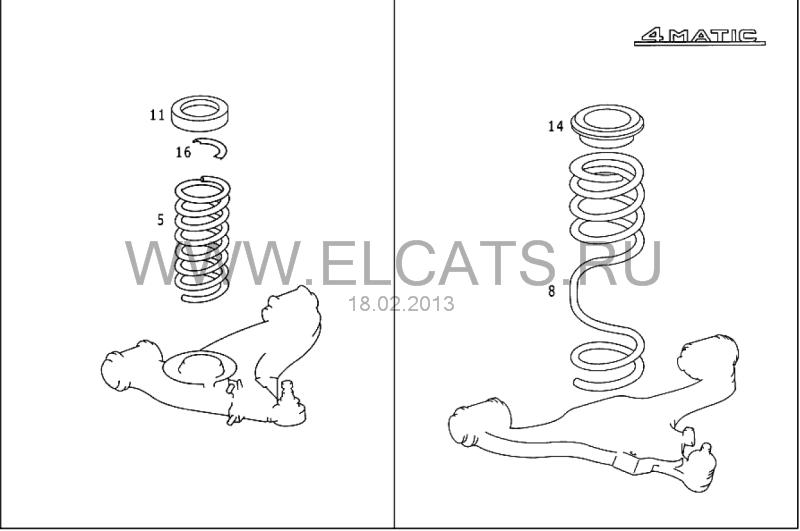 11

16

5

4MATIC

14

8

WWW.ELCATS.RU
18.02.2013