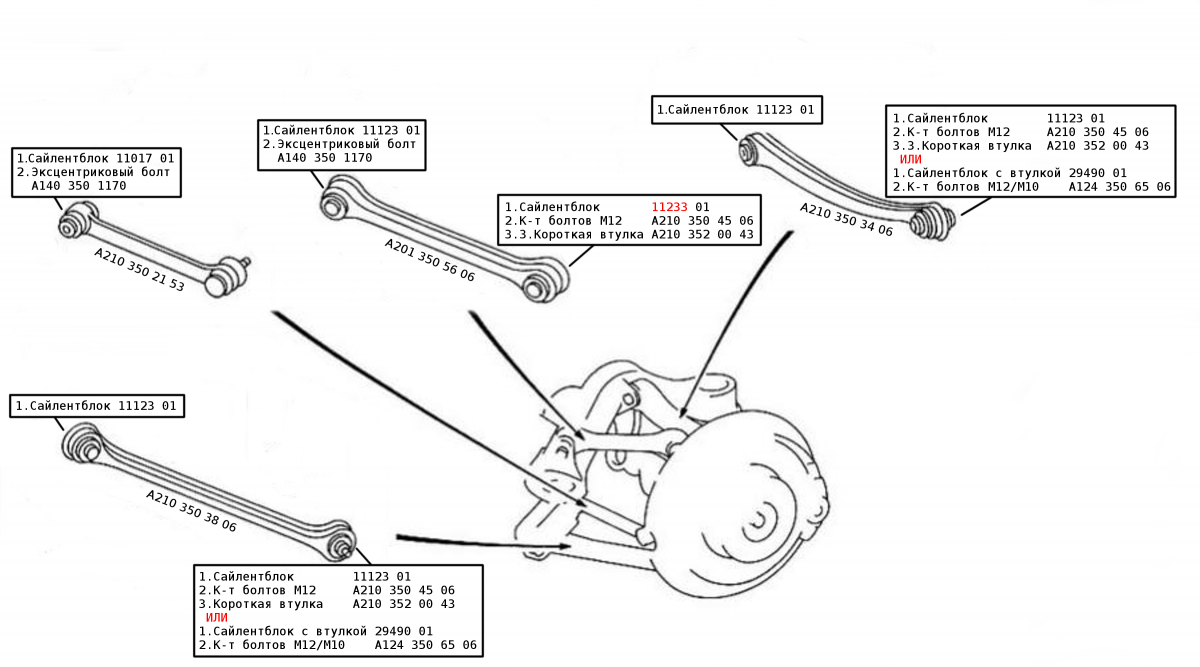 1.Сайлентблок 11017 01
2.Эксцентриковый болт
A140 350 1170

A210 350 21 53

1.Сайлентблок 11123 01
2.Эксцентриковый болт
A140 350 1170

A201 350 56 06

1.Сайлентблок 11233 01
2.К-т болтов М12 A210 350 45 06
3.3.Короткая втулка A210 352 00 43

1.Сайлентблок 11123 01

A210 350 34 06

1.Сайлентблок 11123 01
2.К-т болтов М12 A210 350 45 06
3.3.Короткая втулка A210 352 00 43
ИЛИ
1.Сайлентблок с втулкой 29490 01
2.К-т болтов М12/М10 A124 350 65 06

1.Сайлентблок 11123 01

A210 350 38 06

1.Сайлентблок 11123 01
2.К-т болтов М12 A210 350 45 06
3.Короткая втулка A210 352 00 43
ИЛИ
1.Сайлентблок с втулкой 29490 01
2.К-т болтов М12/М10 A124 350 65 06