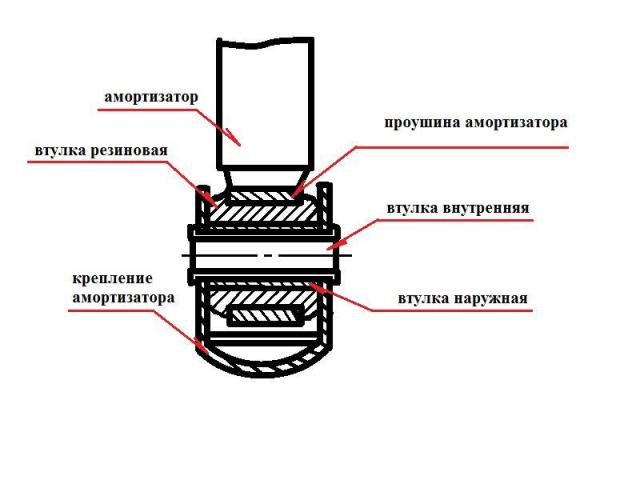 амортизатор

проушина амортизатора

втулка резиновая

втулка внутренняя

крепление амортизатора

втулка наружная