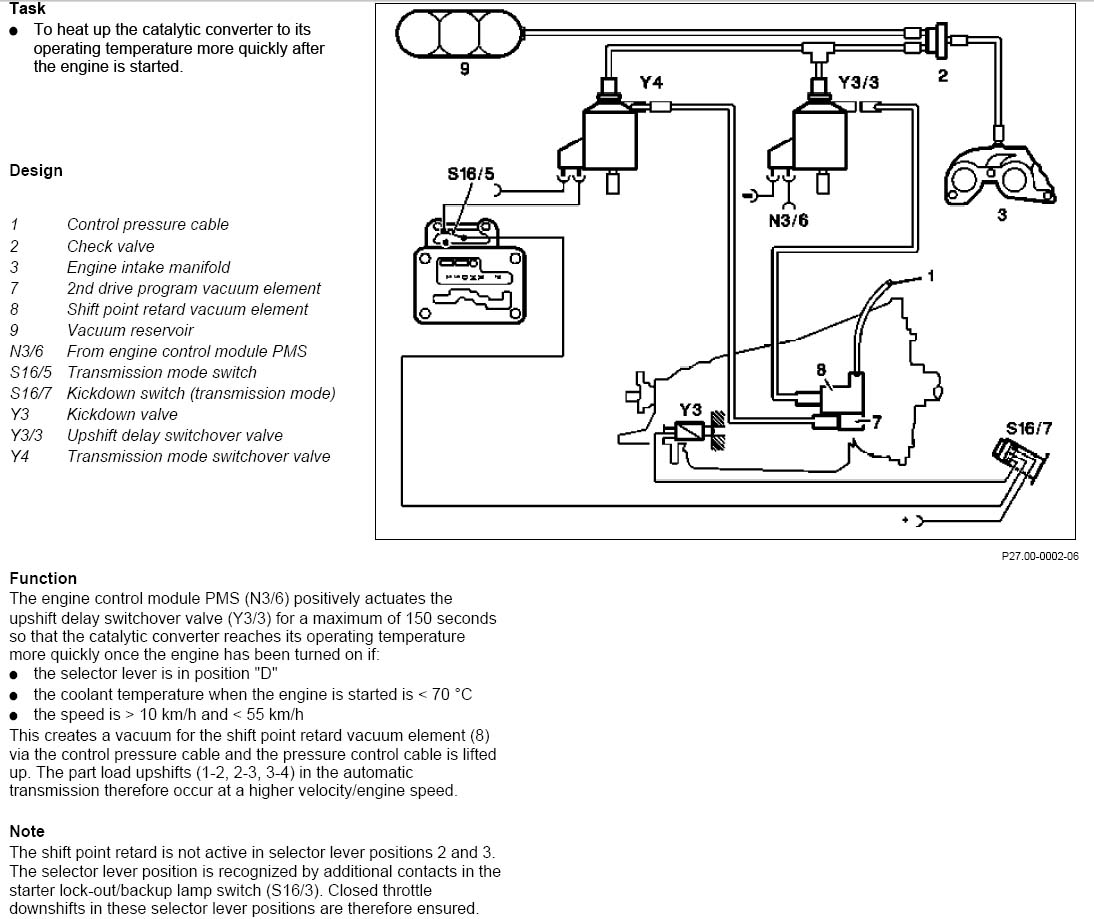 Task
● To heat up the catalytic converter to its operating temperature more quickly after the engine is started.

Design

| | |
|---|---|
| 1 | Control pressure cable |
| 2 | Check valve |
| 3 | Engine intake manifold |
| 7 | 2nd drive program vacuum element |
| 8 | Shift point retard vacuum element |
| 9 | Vacuum reservoir |
| N3/6 | From engine control module PMS |
| S16/5 | Transmission mode switch |
| S16/7 | Kickdown switch (transmission mode) |
| Y3 | Kickdown valve |
| Y3/3 | Upshift delay switchover valve |
| Y4 | Transmission mode switchover valve |

9
Y4
Y3/3
2
S16/5
N3/6
3
1
8
Y3
7
S16/7
+
P27.00-0002-06

Function
The engine control module PMS (N3/6) positively actuates the upshift delay switchover valve (Y3/3) for a maximum of 150 seconds so that the catalytic converter reaches its operating temperature more quickly once the engine has been turned on if:
● the selector lever is in position "D"
● the coolant temperature when the engine is started is < 70 °C
● the speed is > 10 km/h and < 55 km/h
This creates a vacuum for the shift point retard vacuum element (8) via the control pressure cable and the pressure control cable is lifted up. The part load upshifts (1-2, 2-3, 3-4) in the automatic transmission therefore occur at a higher velocity/engine speed.

Note
The shift point retard is not active in selector lever positions 2 and 3. The selector lever position is recognized by additional contacts in the starter lock-out/backup lamp switch (S16/3). Closed throttle downshifts in these selector lever positions are therefore ensured.