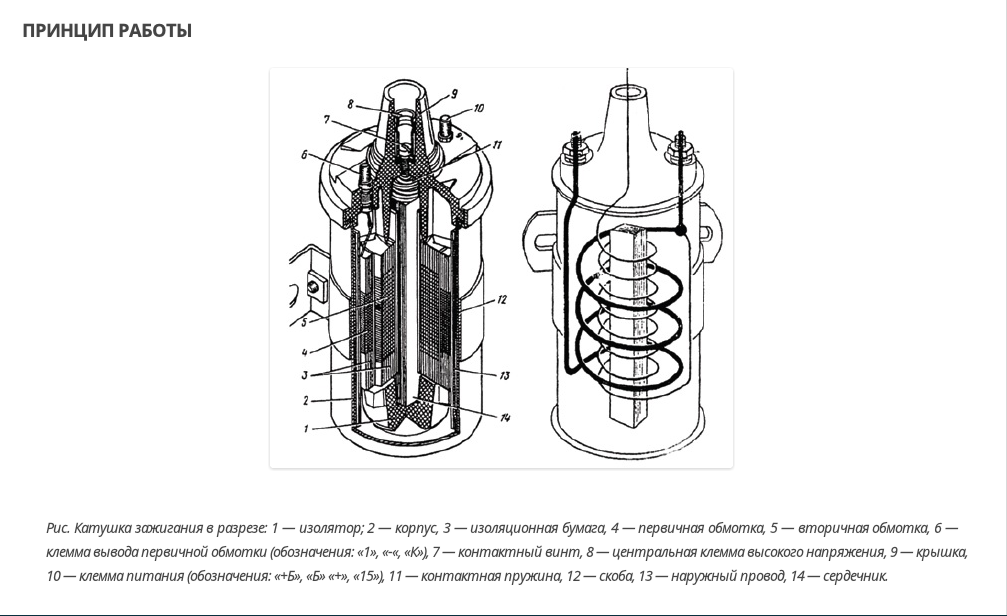 ПРИНЦИП РАБОТЫ

8 9 10 7 11 6 12 5 4 3 13 2 1 14

Рис. Катушка зажигания в разрезе: 1 — изолятор; 2 — корпус, 3 — изоляционная бумага, 4 — первичная обмотка, 5 — вторичная обмотка, 6 — клемма вывода первичной обмотки (обозначения: «1», «-«, «К»), 7 — контактный винт, 8 — центральная клемма высокого напряжения, 9 — крышка, 10 — клемма питания (обозначения: «+Б», «Б» «+», «15»), 11 — контактная пружина, 12 — скоба, 13 — наружный провод, 14 — сердечник.