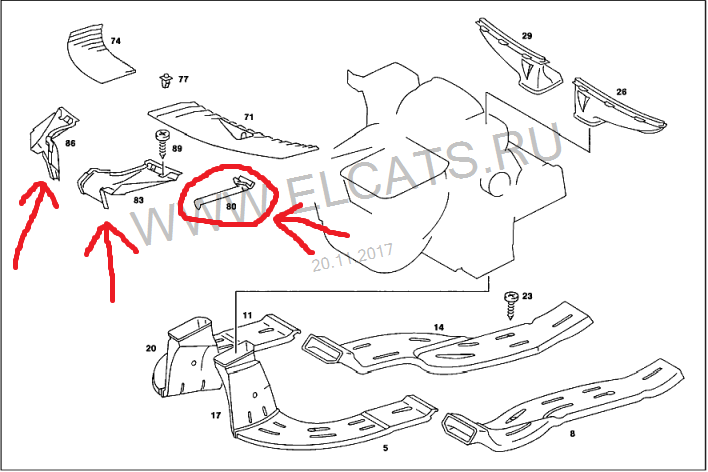 74
77
29
26
71
86
89
83
80
WWW.ELCATS.RU
20.11.2017
23
11
14
20
17
5
8