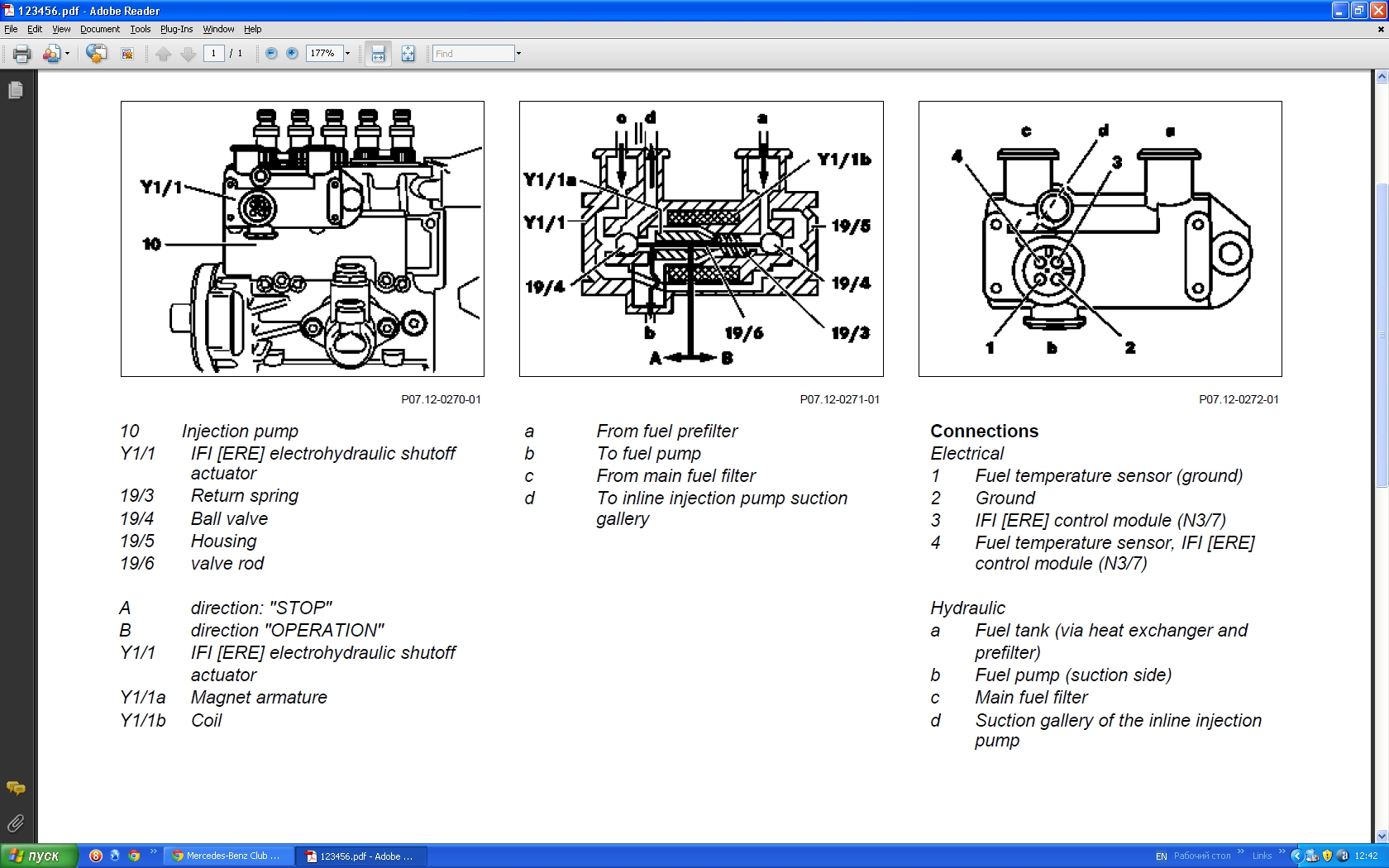 123456.pdf - Adobe Reader

File Edit View Document Tools Plug-Ins Window Help

1 / 1 177% Find

Y1/1
10

P07.12-0270-01

c d a
Y1/1a
Y1/1b
Y1/1
19/5
19/4
19/4
b
19/6
19/3
A B

P07.12-0271-01

c d a
4
3
1 b 2

P07.12-0272-01

10 Injection pump
Y1/1 IFI [ERE] electrohydraulic shutoff actuator
19/3 Return spring
19/4 Ball valve
19/5 Housing
19/6 valve rod

A direction: "STOP"
B direction "OPERATION"
Y1/1 IFI [ERE] electrohydraulic shutoff actuator
Y1/1a Magnet armature
Y1/1b Coil

a From fuel prefilter
b To fuel pump
c From main fuel filter
d To inline injection pump suction gallery

Connections
Electrical
1 Fuel temperature sensor (ground)
2 Ground
3 IFI [ERE] control module (N3/7)
4 Fuel temperature sensor, IFI [ERE] control module (N3/7)

Hydraulic
a Fuel tank (via heat exchanger and prefilter)
b Fuel pump (suction side)
c Main fuel filter
d Suction gallery of the inline injection pump

пуск Mercedes-Benz Club ... 123456.pdf - Adobe ... EN Рабочий стол Links 12:42