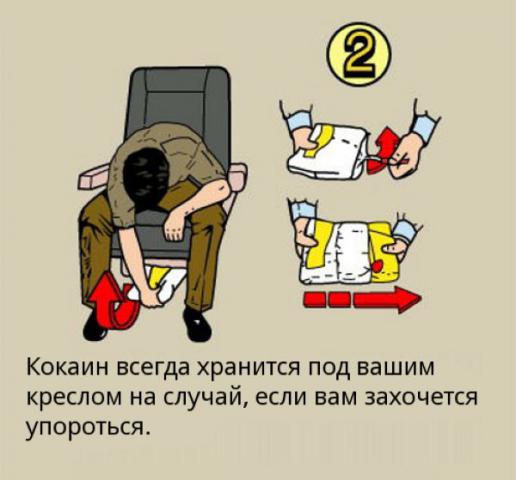 2

Кокаин всегда хранится под вашим креслом на случай, если вам захочется упороться.