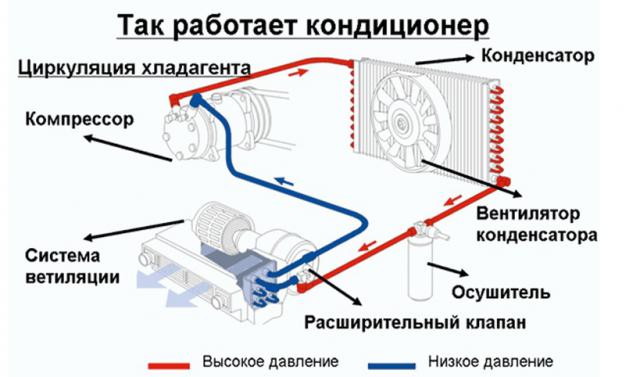 Так работает кондиционер

Циркуляция хладагента

Конденсатор

Компрессор

Вентилятор конденсатора

Система ветиляции

Осушитель

Расширительный клапан

Высокое давление

Низкое давление