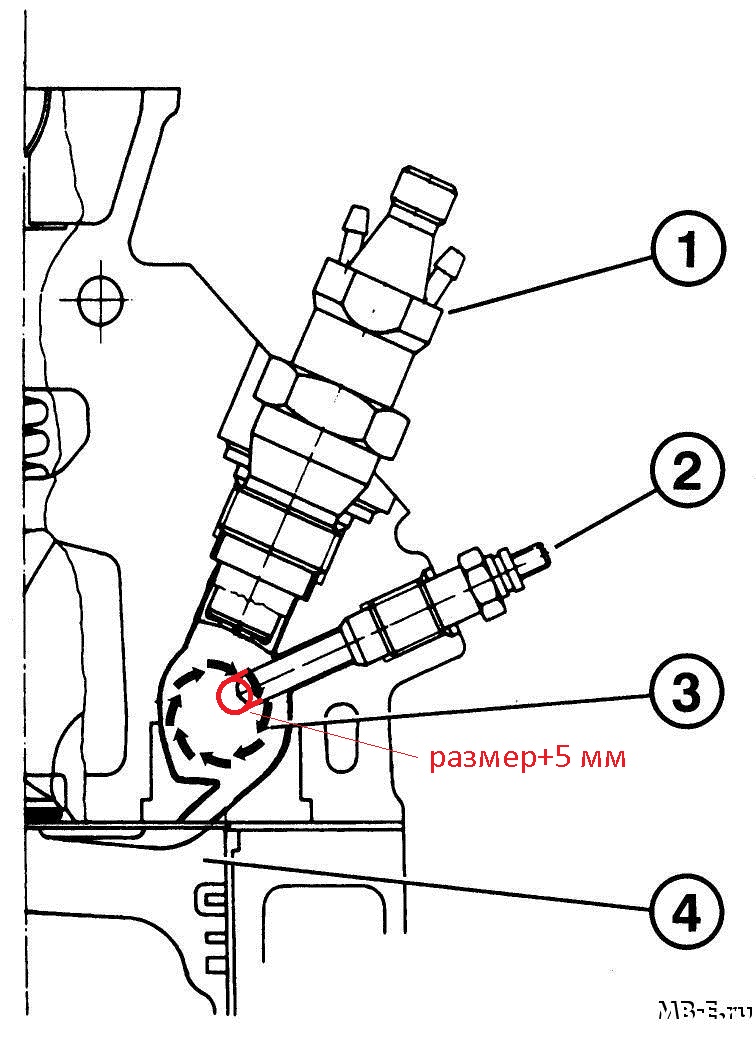 1

2

3

размер+5 мм

4

MB-E.ru