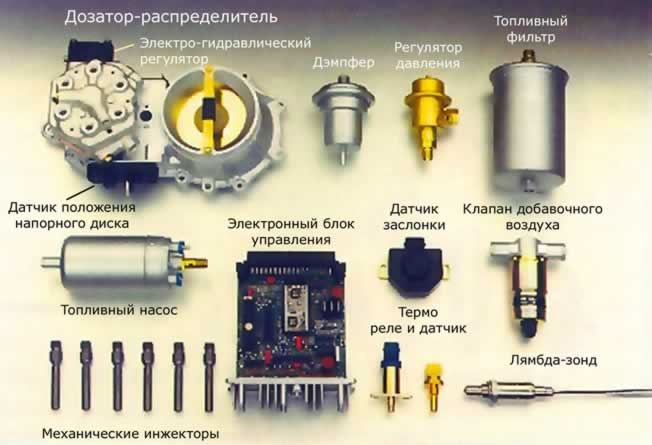 Дозатор-распределитель

Электро-гидравлический регулятор

Дэмпфер

Регулятор давления

Топливный фильтр

Датчик положения напорного диска

Электронный блок управления

Датчик заслонки

Клапан добавочного воздуха

Топливный насос

Термо реле и датчик

Лямбда-зонд

Механические инжекторы