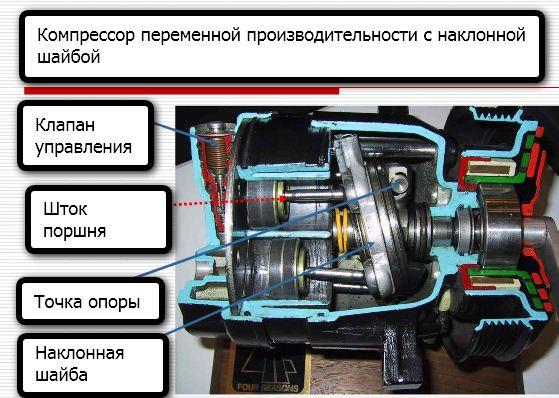 Компрессор переменной производительности с наклонной шайбой

Клапан управления

Шток поршня

Точка опоры

Наклонная шайба

FOUR SEASONS