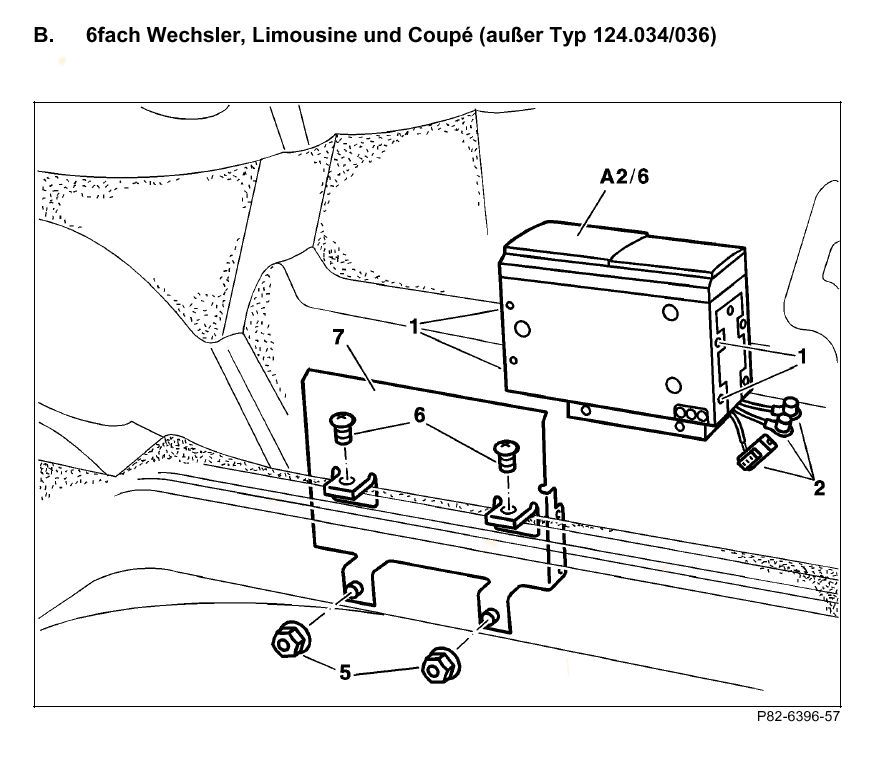 B. 6fach Wechsler, Limousine und Coupé (außer Typ 124.034/036)

A2/6

1

1

7

6

2

5

P82-6396-57